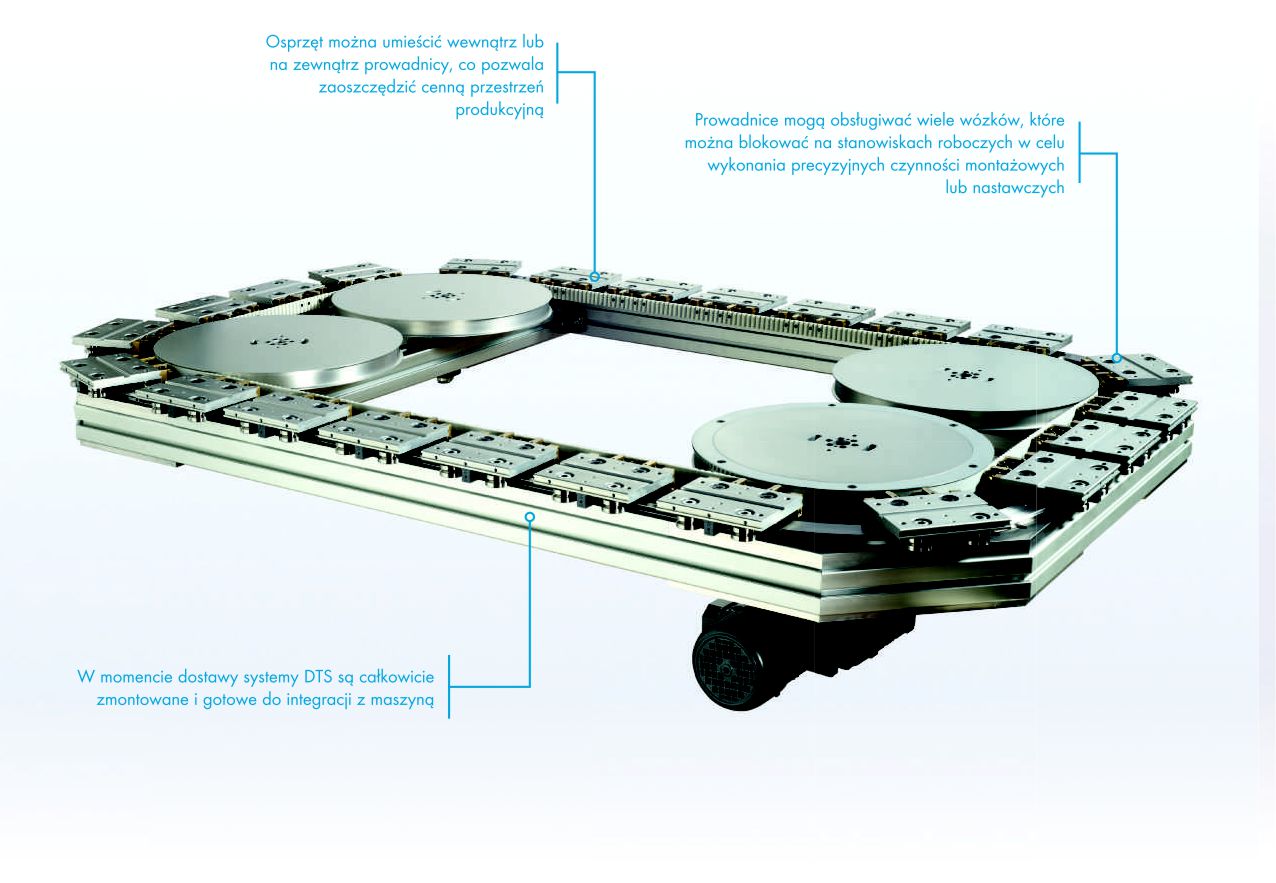 Osprzęt można umieścić wewnątrz lub na zewnątrz prowadnicy, co pozwala zaoszczędzić cenną przestrzeń produkcyjną

Prowadnice mogą obsługiwać wiele wózków, które można blokować na stanowiskach roboczych w celu wykonania precyzyjnych czynności montażowych lub nastawczych

W momencie dostawy systemy DTS są całkowicie zmontowane i gotowe do integracji z maszyną